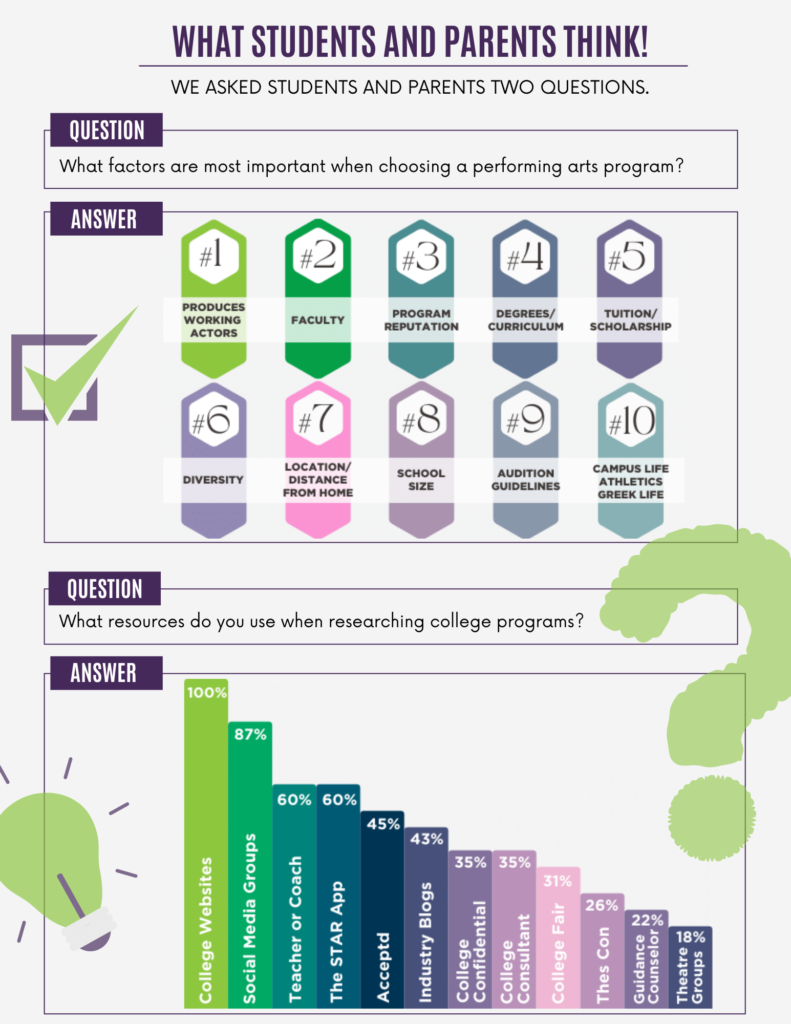 WHAT STUDENTS AND PARENTS THINK!

WE ASKED STUDENTS AND PARENTS TWO QUESTIONS.

QUESTION

What factors are most important when choosing a performing arts program?

ANSWER

#1 PRODUCES WORKING ACTORS

#2 FACULTY

#3 PROGRAM REPUTATION

#4 DEGREES/ CURRICULUM

#5 TUITION/ SCHOLARSHIP

#6 DIVERSITY

#7 LOCATION/ DISTANCE FROM HOME

#8 SCHOOL SIZE

#9 AUDITION GUIDELINES

#10 CAMPUS LIFE ATHLETICS GREEK LIFE

QUESTION

What resources do you use when researching college programs?

ANSWER

100% College Websites

87% Social Media Groups

60% Teacher or Coach

60% The STAR App

45% Acceptd

43% Industry Blogs

35% College Confidential

35% College Consultant

31% College Fair

26% Thes Con

22% Guidance Counselor

18% Theatre Groups